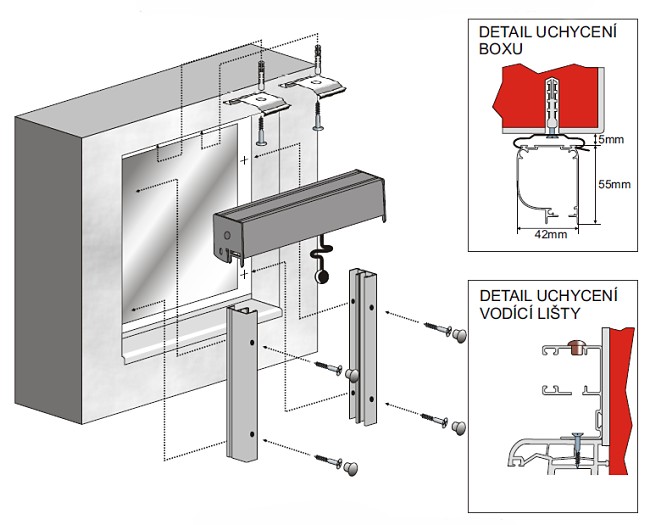 DETAIL UCHYCENÍ BOXU

5mm

55mm

42mm

DETAIL UCHYCENÍ VODÍCÍ LIŠTY