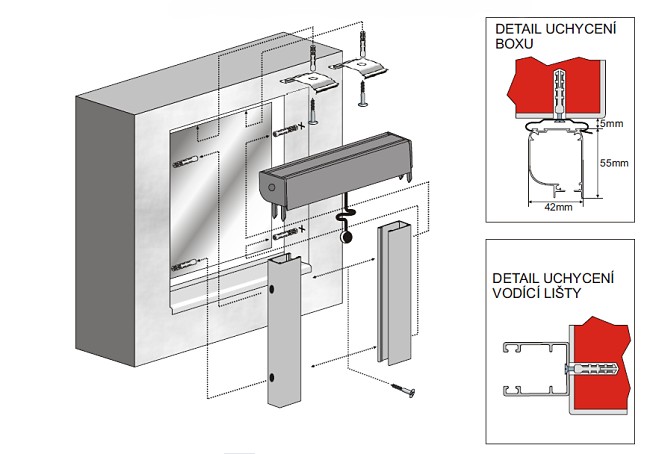 DETAIL UCHYCENÍ BOXU

5mm

55mm

42mm

DETAIL UCHYCENÍ VODÍCÍ LIŠTY