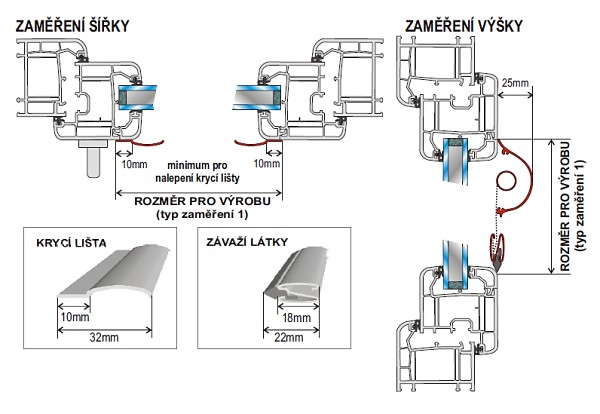 ZAMĚŘENÍ ŠÍŘKY

10mm

minimum pro nalepení krycí lišty

10mm

ROZMĚR PRO VÝROBU
(typ zaměření 1)

KRYCÍ LIŠTA

10mm

32mm

ZÁVAŽÍ LÁTKY

18mm

22mm

ZAMĚŘENÍ VÝŠKY

25mm

ROZMĚR PRO VÝROBU
(typ zaměření 1)