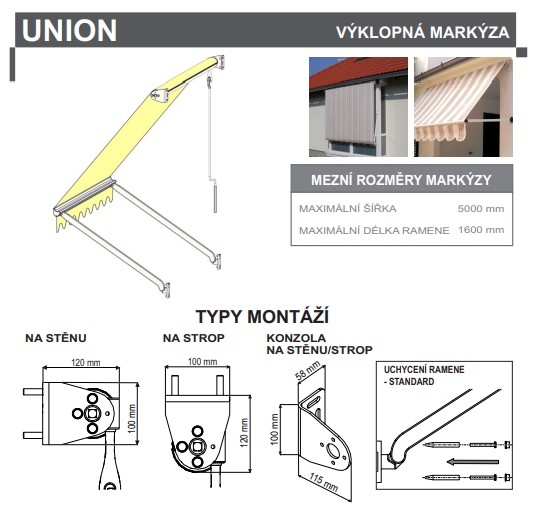 UNION

VÝKLOPNÁ MARKÝZA

MEZNÍ ROZMĚRY MARKÝZY

| MAXIMÁLNÍ ŠÍŘKA | 5000 mm |
|---|---|
| MAXIMÁLNÍ DÉLKA RAMENE | 1600 mm |

TYPY MONTÁŽÍ

NA STĚNU

120 mm

100 mm

NA STROP

100 mm

120 mm

KONZOLA NA STĚNU/STROP

58 mm

100 mm

115 mm

UCHYCENÍ RAMENE - STANDARD